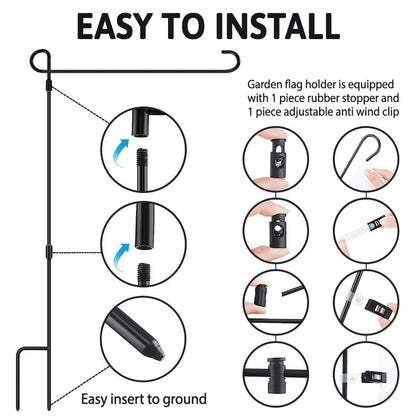 EASY TO INSTALL

Garden flag holder is equipped with 1 piece rubber stopper and 1 piece adjustable anti wind clip

Easy insert to ground