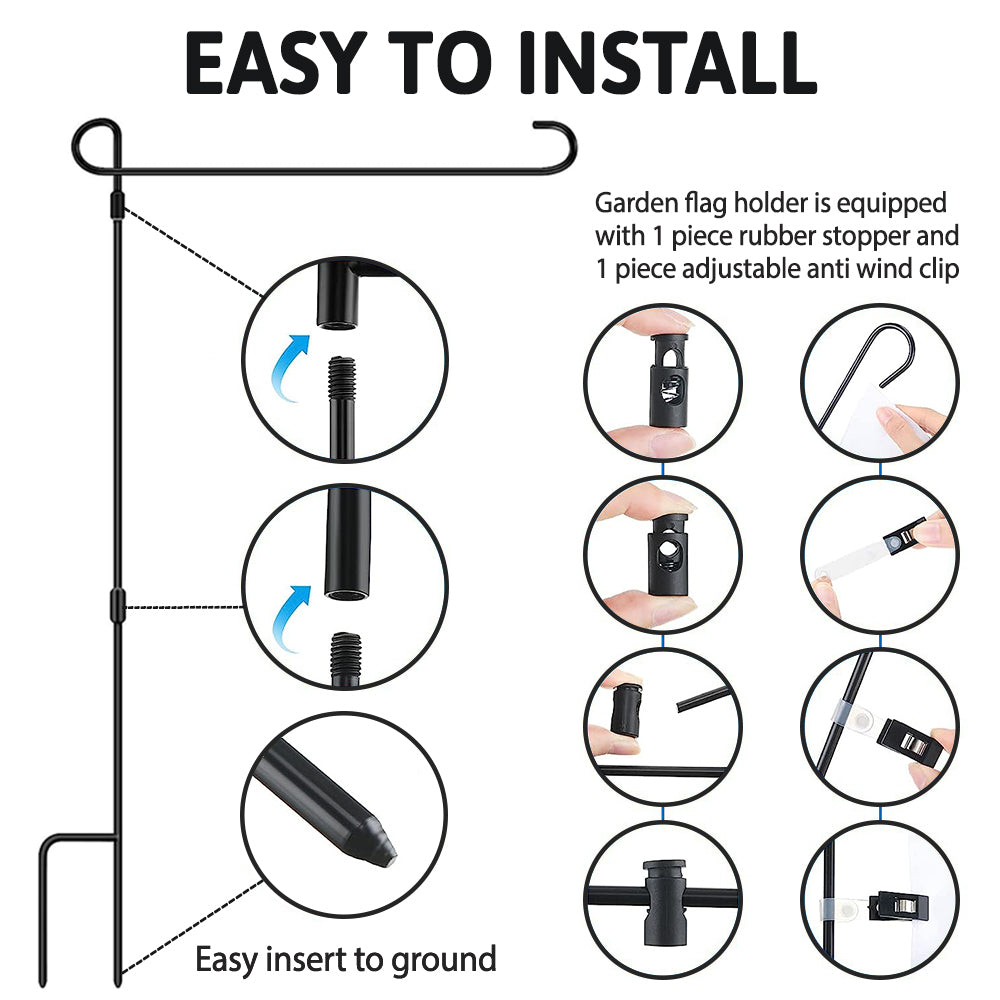 EASY TO INSTALL

Garden flag holder is equipped with 1 piece rubber stopper and 1 piece adjustable anti wind clip

Easy insert to ground