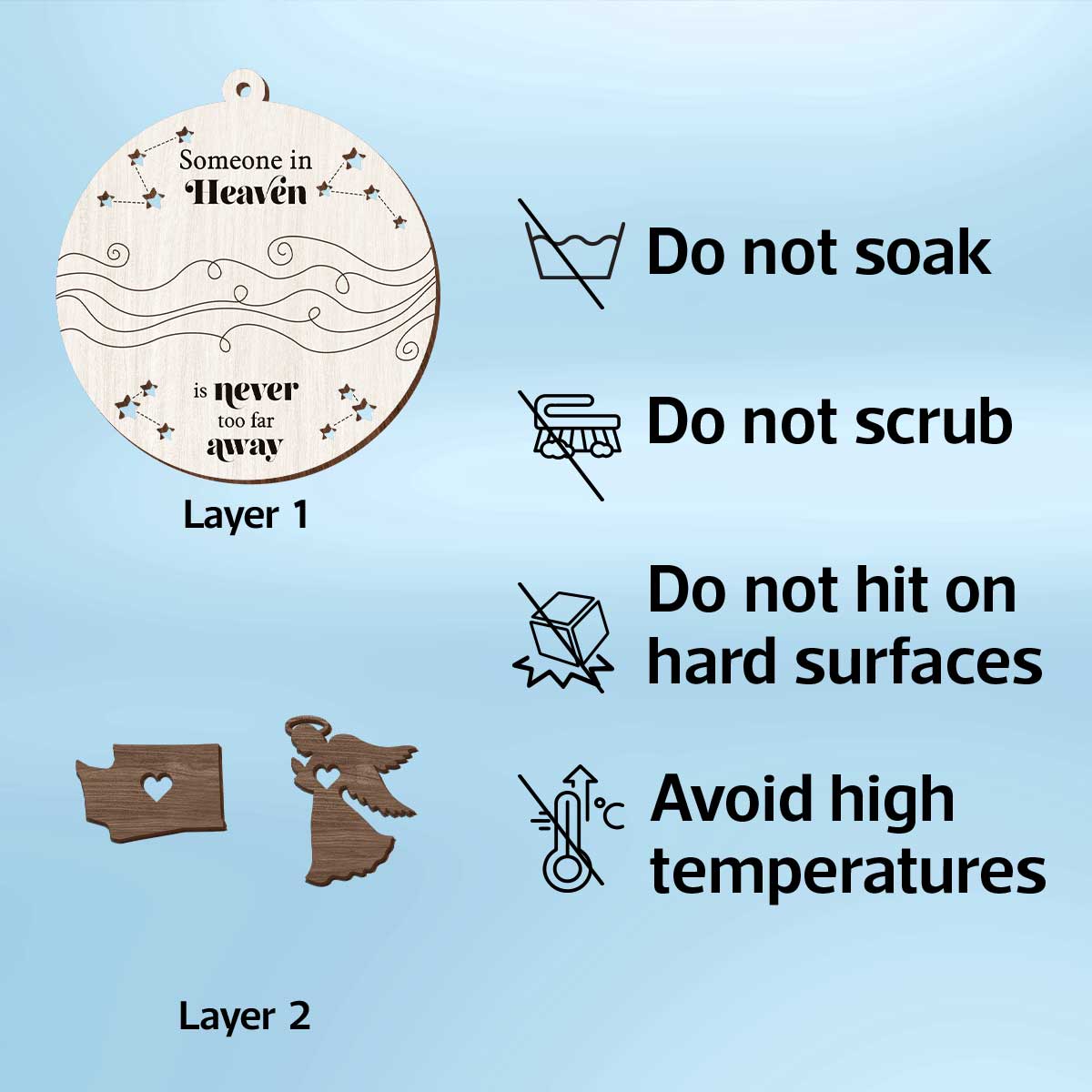 Someone in Heaven

is never too far away

Layer 1

Layer 2

Do not soak

Do not scrub

Do not hit on hard surfaces

°C

Avoid high temperatures