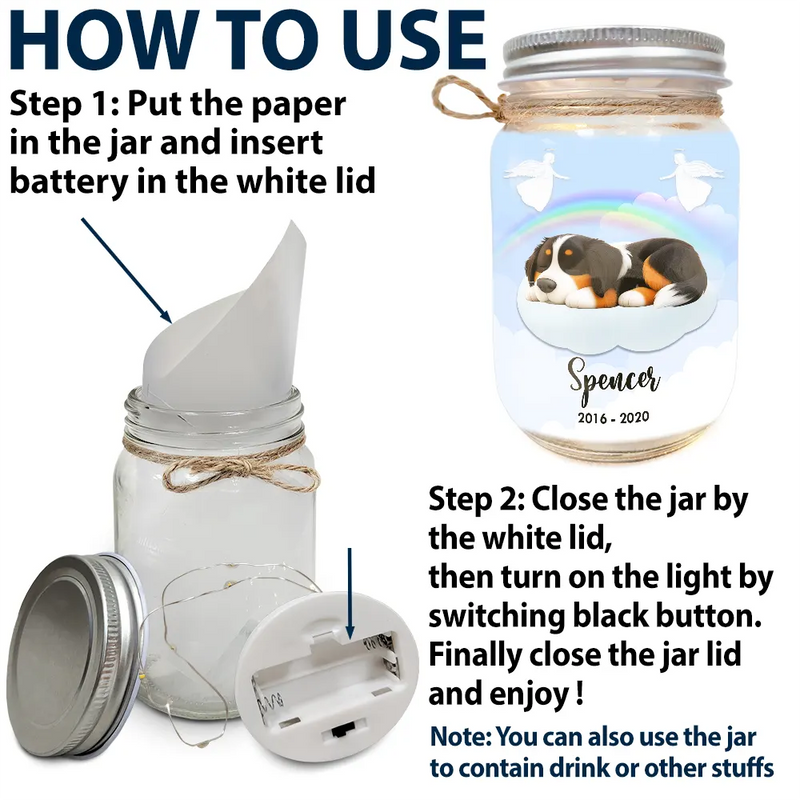 HOW TO USE

Step 1: Put the paper in the jar and insert battery in the white lid

Spencer
2016 - 2020

Step 2: Close the jar by the white lid,
then turn on the light by switching black button.
Finally close the jar lid and enjoy !

Note: You can also use the jar to contain drink or other stuffs