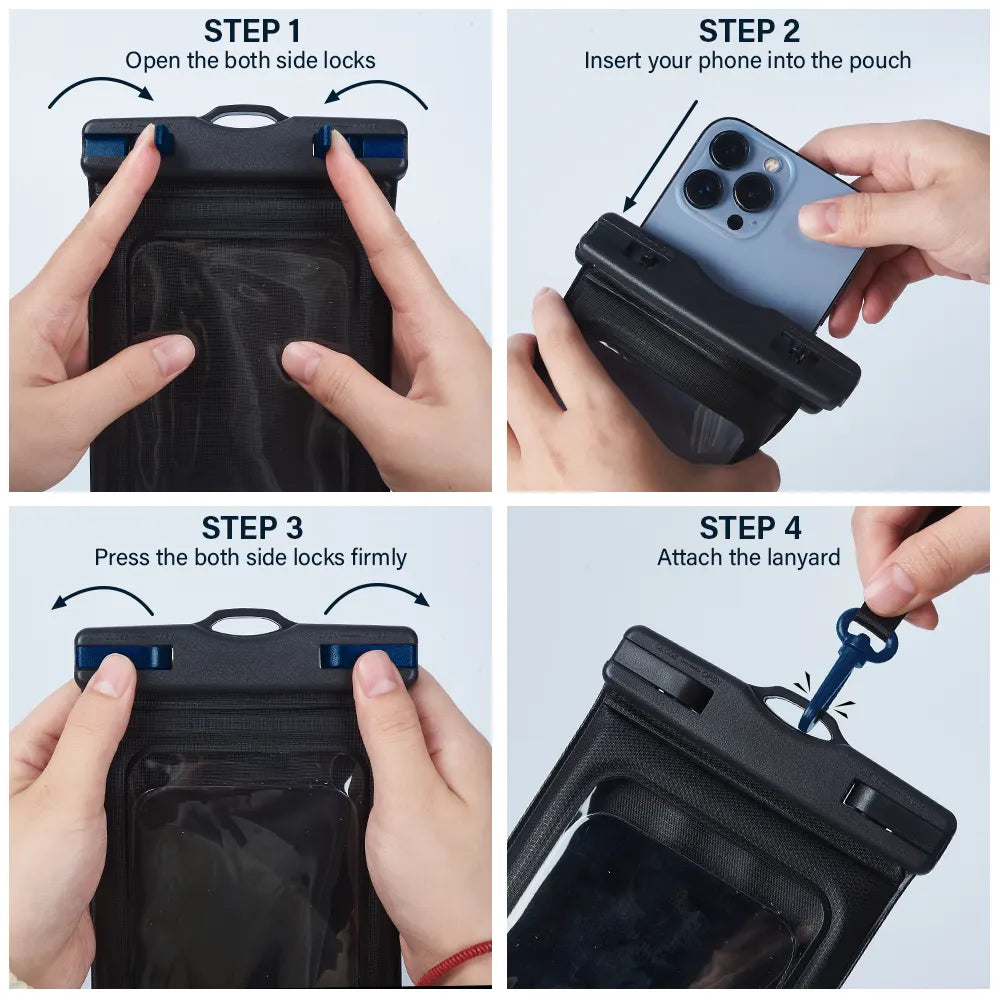 STEP 1
Open the both side locks

STEP 2
Insert your phone into the pouch

STEP 3
Press the both side locks firmly

STEP 4
Attach the lanyard