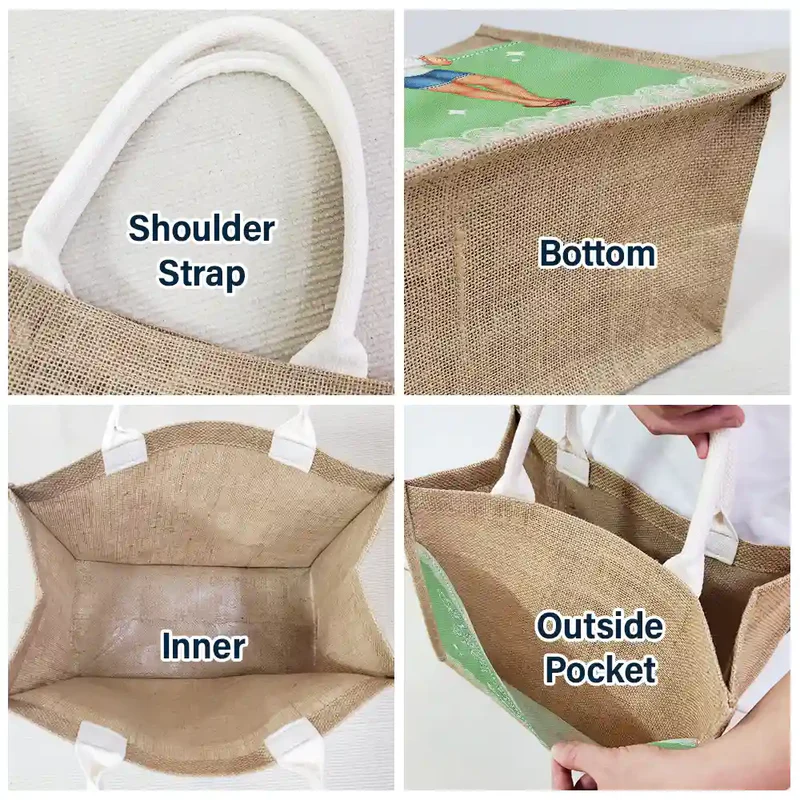 Shoulder Strap

Bottom

Inner

Outside Pocket