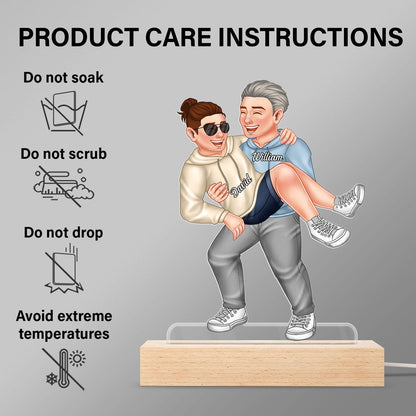 PRODUCT CARE INSTRUCTIONS

Do not soak

Do not scrub

Do not drop

Avoid extreme temperatures

William

David