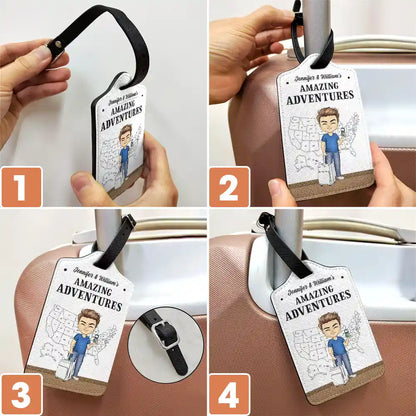 Jennifer & William's
AMAZING
ADVENTURES

1

Jennifer & William's
AMAZING
ADVENTURES

2

Jennifer & William's
AMAZING
ADVENTURES

3

Jennifer & William's
AMAZING
ADVENTURES

4