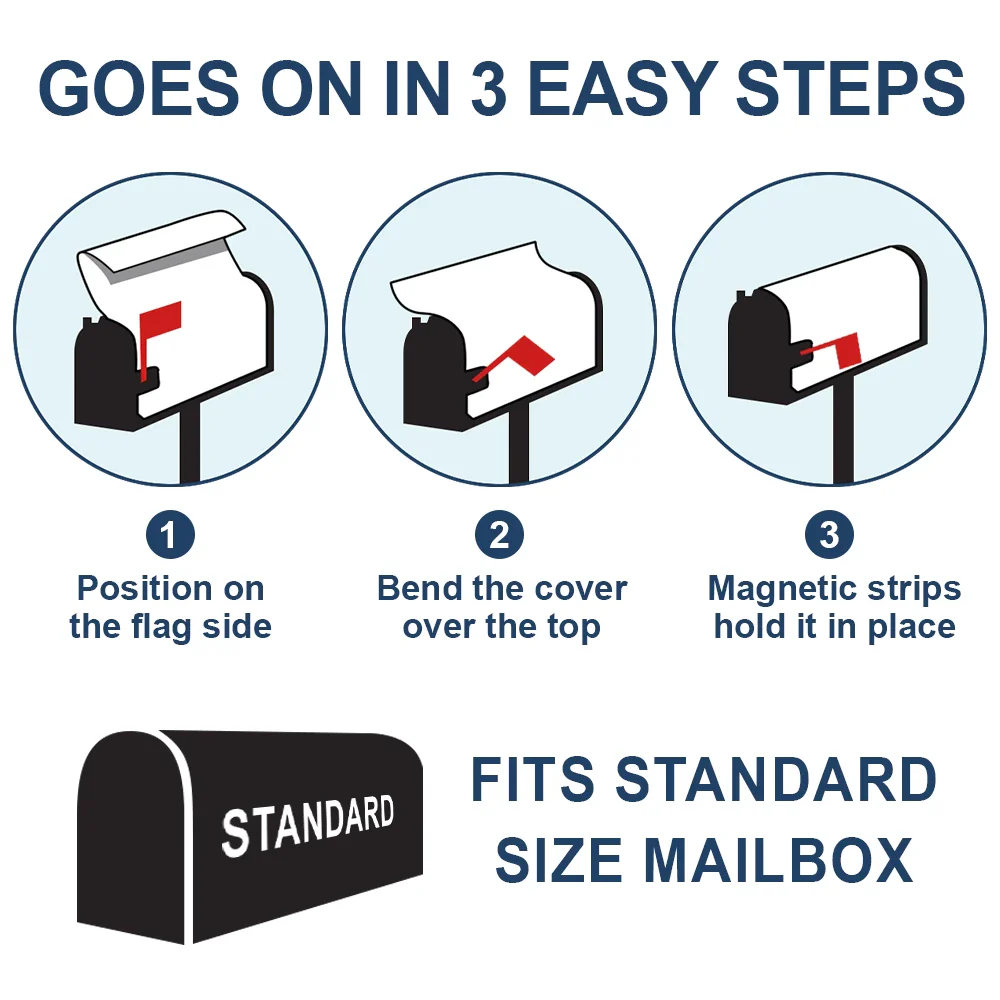 GOES ON IN 3 EASY STEPS

1
Position on the flag side

2
Bend the cover over the top

3
Magnetic strips hold it in place

STANDARD

FITS STANDARD SIZE MAILBOX