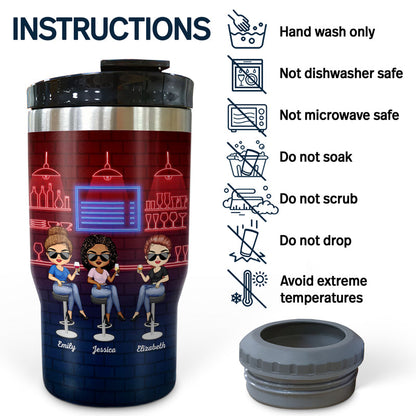 INSTRUCTIONS

Hand wash only

Not dishwasher safe

Not microwave safe

Do not soak

Do not scrub

Do not drop

Avoid extreme temperatures

Emily Jessica Elizabeth