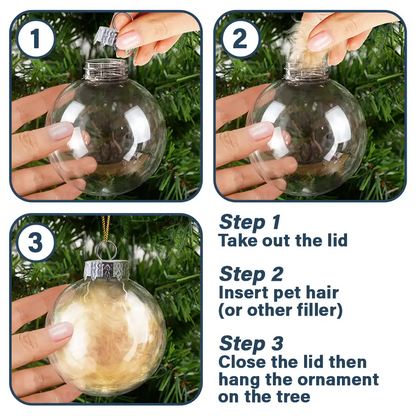 1

2

3

Step 1
Take out the lid

Step 2
Insert pet hair (or other filler)

Step 3
Close the lid then hang the ornament on the tree