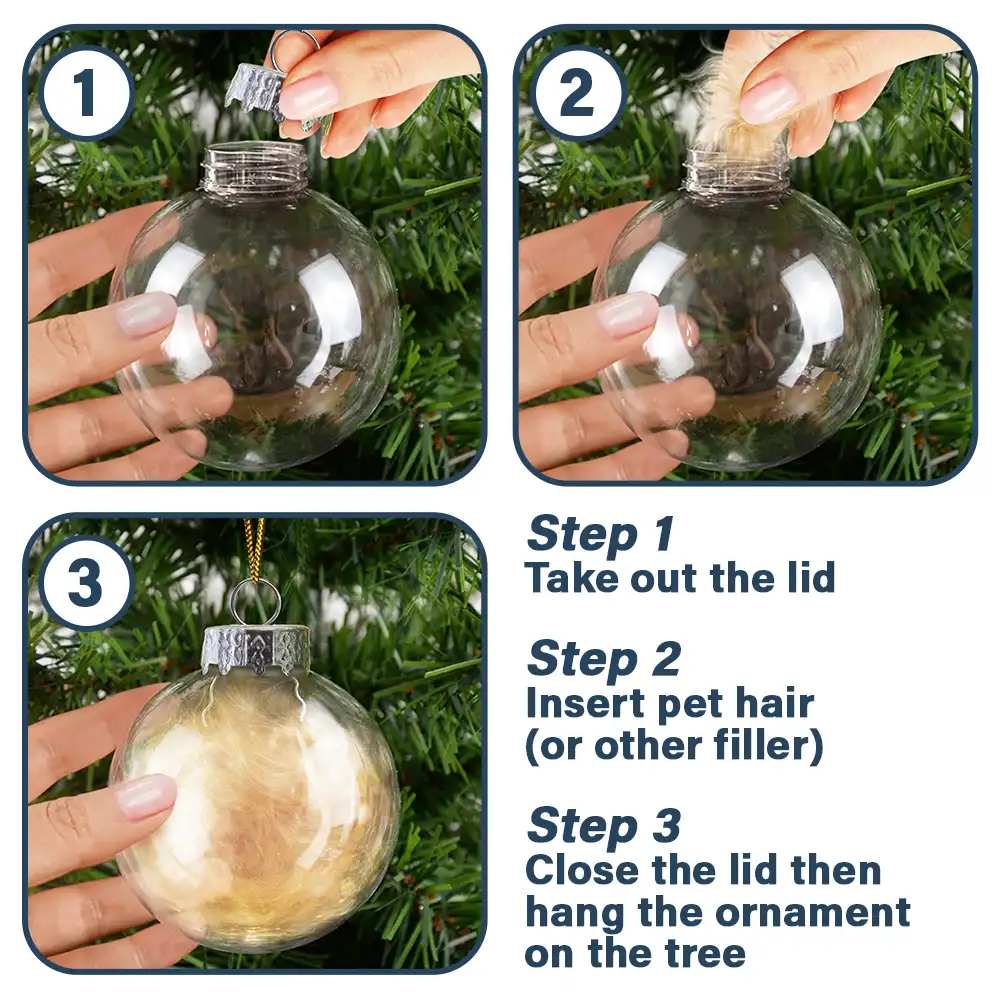 1

2

3

Step 1
Take out the lid

Step 2
Insert pet hair (or other filler)

Step 3
Close the lid then hang the ornament on the tree