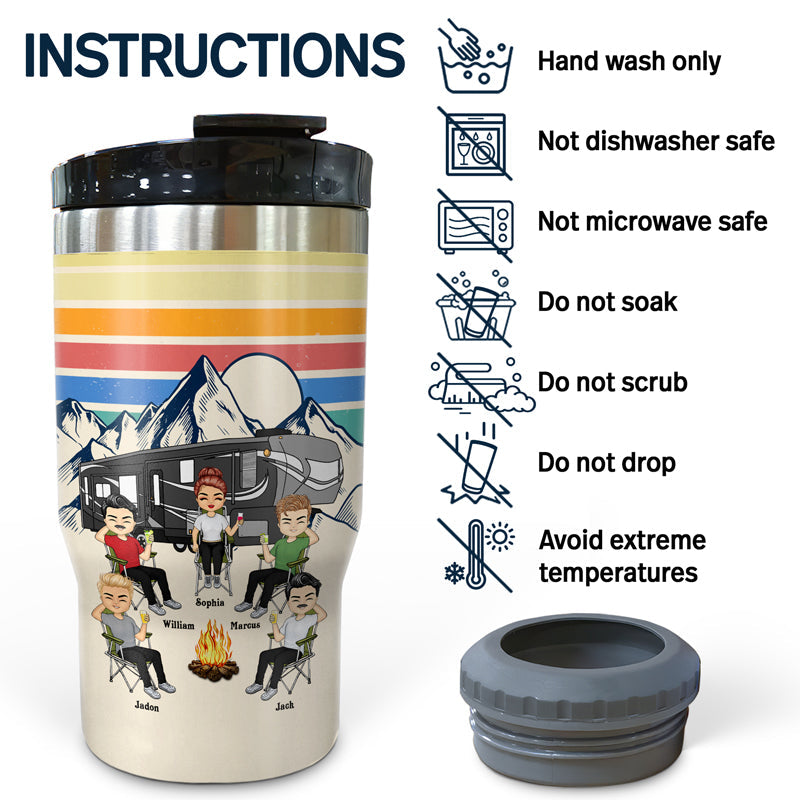 INSTRUCTIONS

Hand wash only

Not dishwasher safe

Not microwave safe

Do not soak

Do not scrub

Do not drop

Avoid extreme temperatures

Sophia

William

Marcus

Jadon

Jack