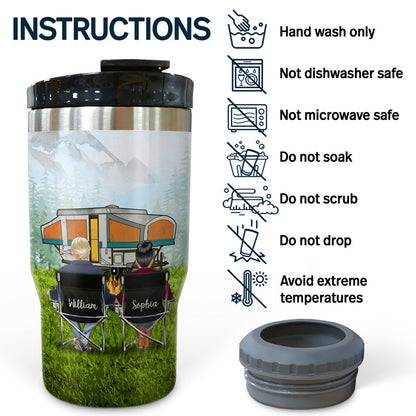 INSTRUCTIONS

Hand wash only

Not dishwasher safe

Not microwave safe

Do not soak

Do not scrub

Do not drop

Avoid extreme temperatures

William

Sophia