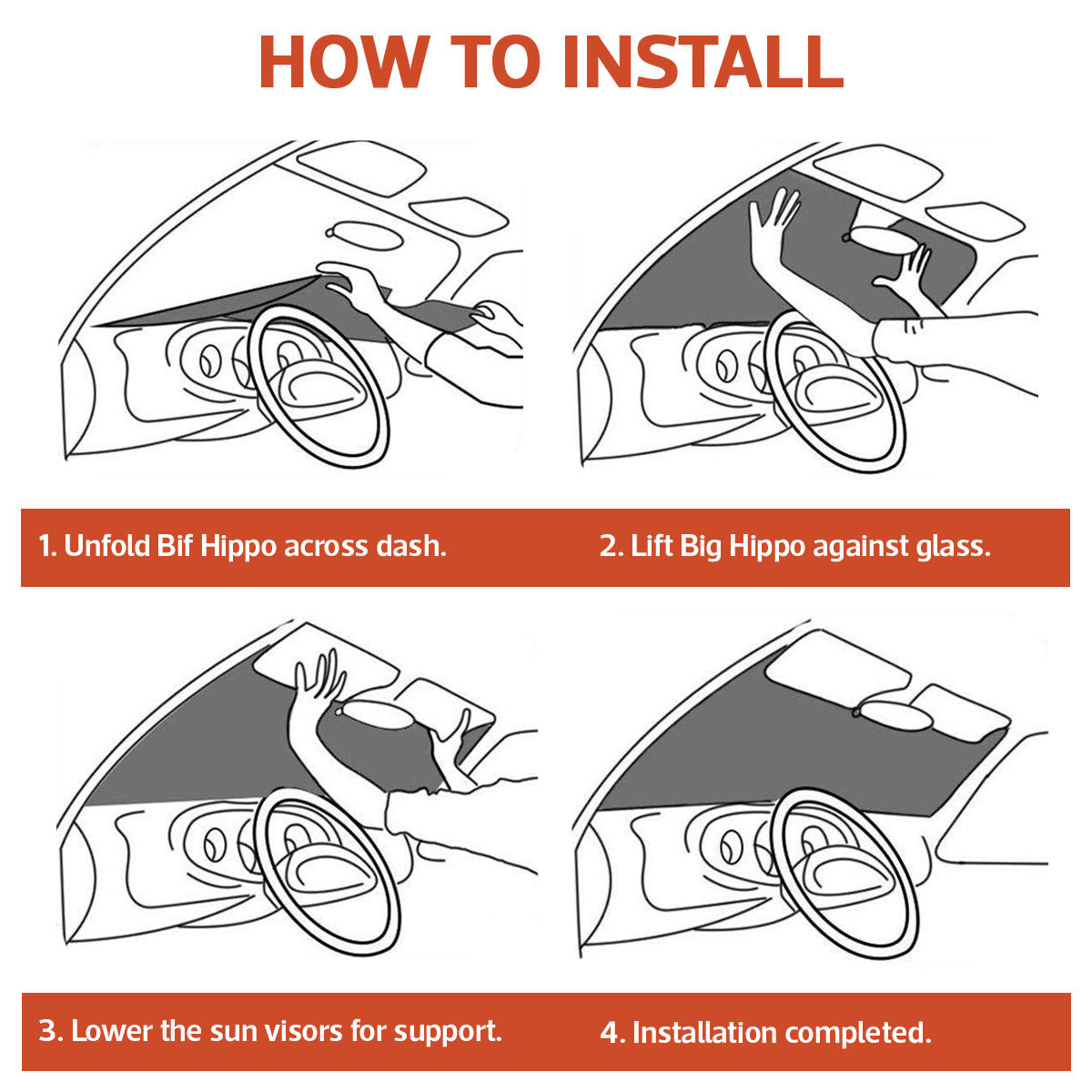 HOW TO INSTALL

1. Unfold Bif Hippo across dash.

2. Lift Big Hippo against glass.

3. Lower the sun visors for support.

4. Installation completed.