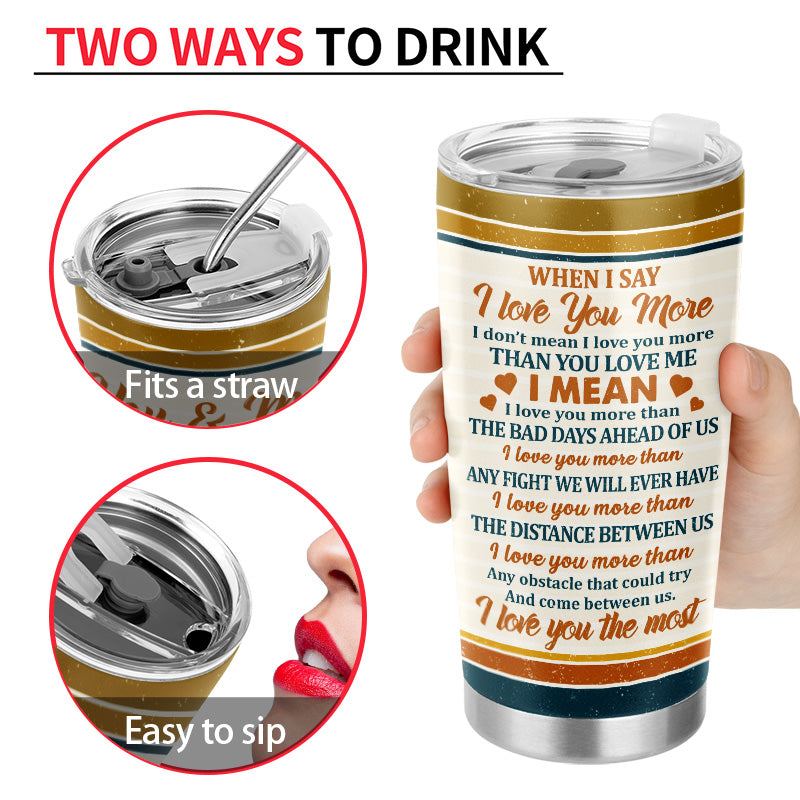 TWO WAYS TO DRINK

Fits a straw

Easy to sip

WHEN I SAY
I love You More
I don't mean I love you more
THAN YOU LOVE ME
I MEAN
I love you more than
THE BAD DAYS AHEAD OF US
I love you more than
ANY FIGHT WE WILL EVER HAVE
I love you more than
THE DISTANCE BETWEEN US
I love you more than
Any obstacle that could try
And come between us.
I love you the most