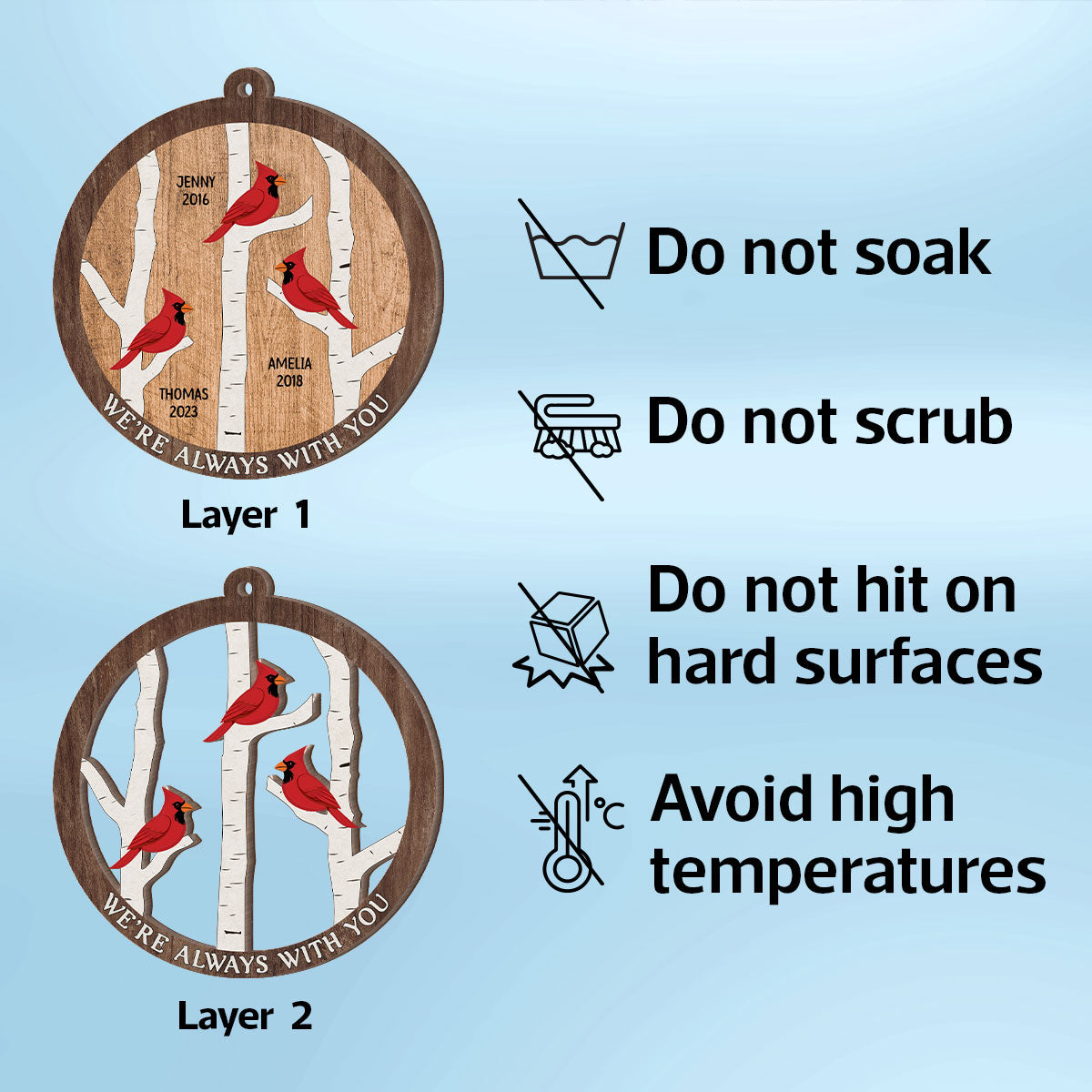 JENNY
2016

AMELIA
2018

THOMAS
2023

WE'RE ALWAYS WITH YOU

Layer 1

WE'RE ALWAYS WITH YOU

Layer 2

Do not soak

Do not scrub

Do not hit on hard surfaces

°C

Avoid high temperatures