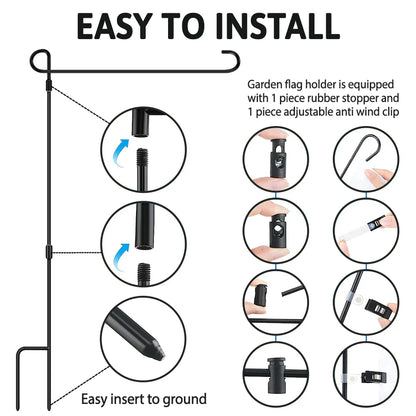 EASY TO INSTALL

Garden flag holder is equipped with 1 piece rubber stopper and 1 piece adjustable anti wind clip

Easy insert to ground