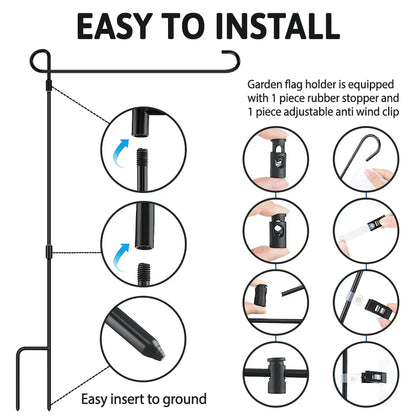 EASY TO INSTALL

Garden flag holder is equipped with 1 piece rubber stopper and 1 piece adjustable anti wind clip

Easy insert to ground