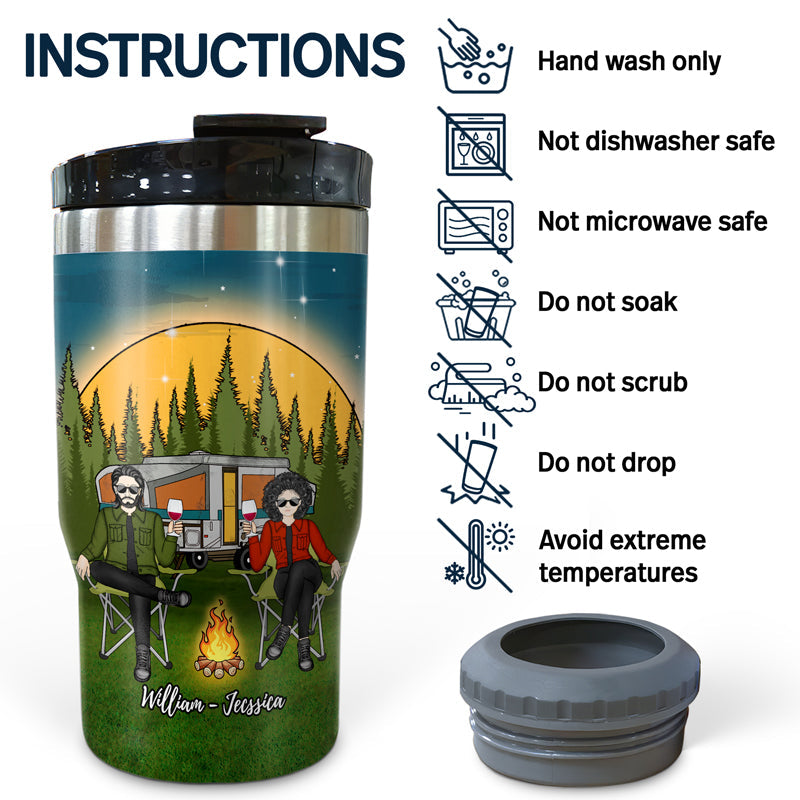 INSTRUCTIONS

Hand wash only

Not dishwasher safe

Not microwave safe

Do not soak

Do not scrub

Do not drop

Avoid extreme temperatures

William - Jecssica