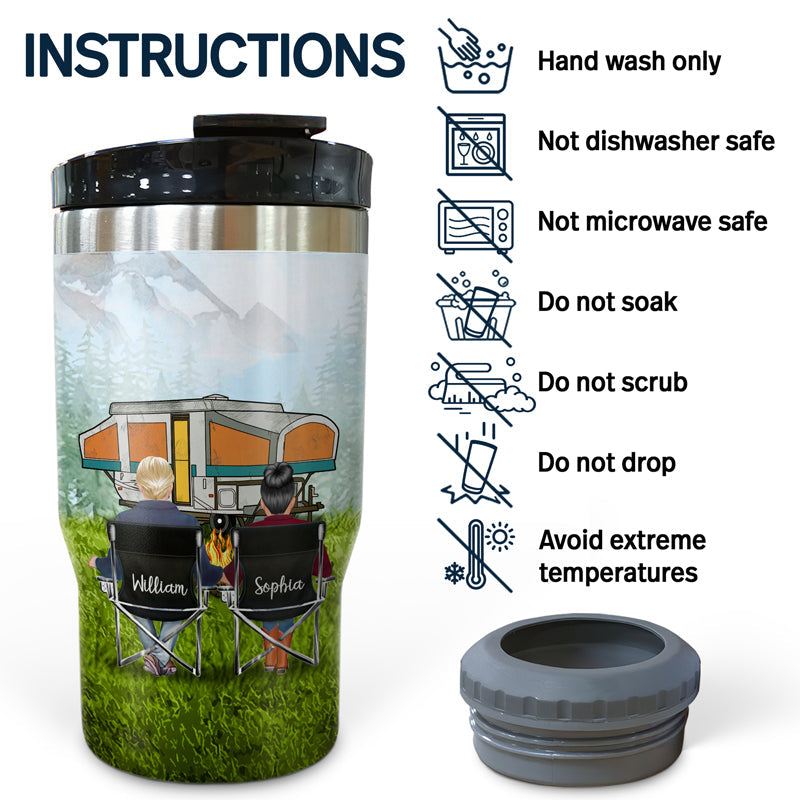 INSTRUCTIONS

Hand wash only

Not dishwasher safe

Not microwave safe

Do not soak

Do not scrub

Do not drop

Avoid extreme temperatures

William

Sophia